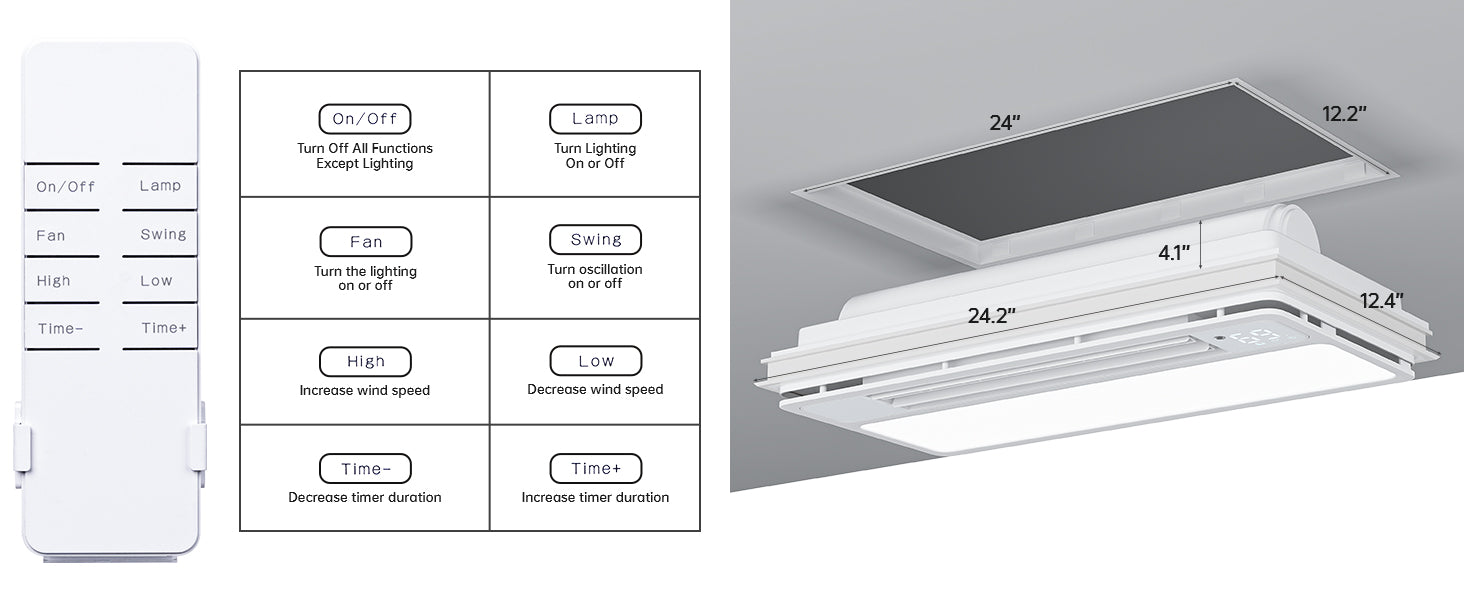 On/Off
Lamp
Fan
Swing
High
Low
Time-
Time+

| On/Off Turn Off All Functions Except Lighting | Lamp Turn Lighting On or Off |
|---|---|
| Fan Turn the lighting on or off | Swing Turn oscillation on or off |
| High Increase wind speed | Low Decrease wind speed |
| Time- Decrease timer duration | Time+ Increase timer duration |

24"
12.2"
4.1"
24.2"
12.4"