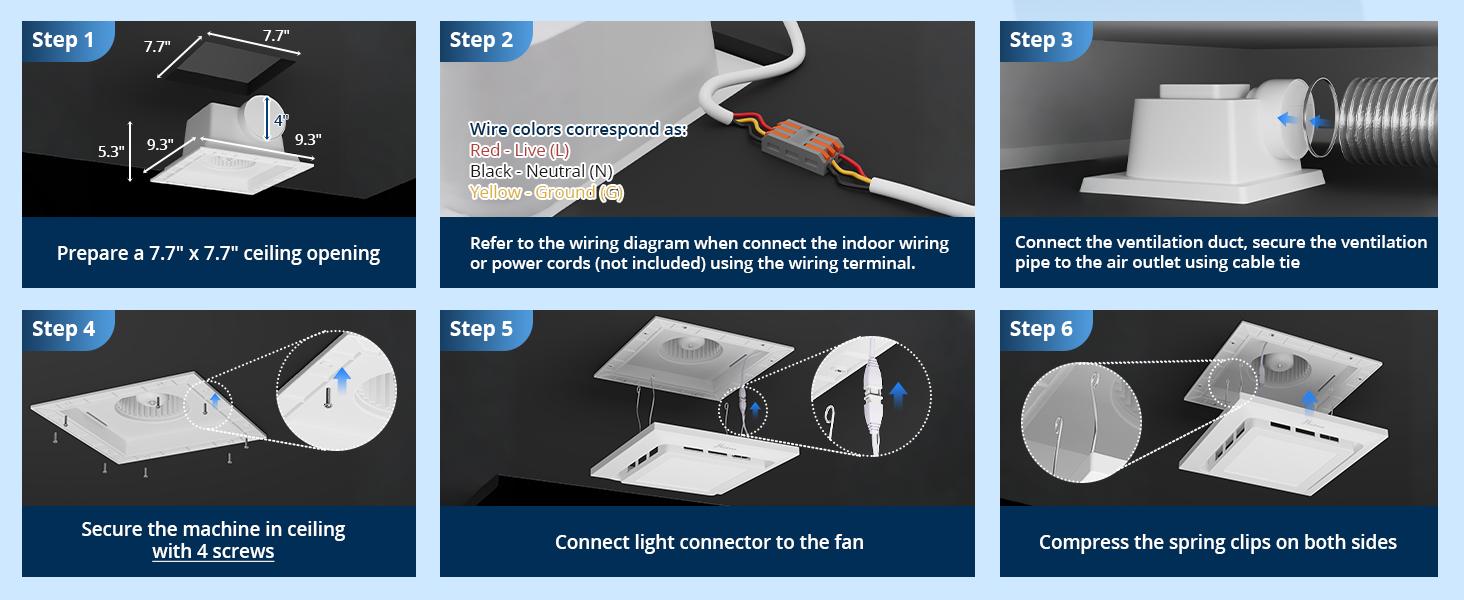 Step 1

7.7"

7.7"

4"

5.3"

9.3"

9.3"

Prepare a 7.7" x 7.7" ceiling opening

Step 2

Wire colors correspond as:
Red - Live (L)
Black - Neutral (N)
Yellow - Ground (G)

Refer to the wiring diagram when connect the indoor wiring or power cords (not included) using the wiring terminal.

Step 3

Connect the ventilation duct, secure the ventilation pipe to the air outlet using cable tie

Step 4

Secure the machine in ceiling with 4 screws

Step 5

Connect light connector to the fan

Step 6

Compress the spring clips on both sides