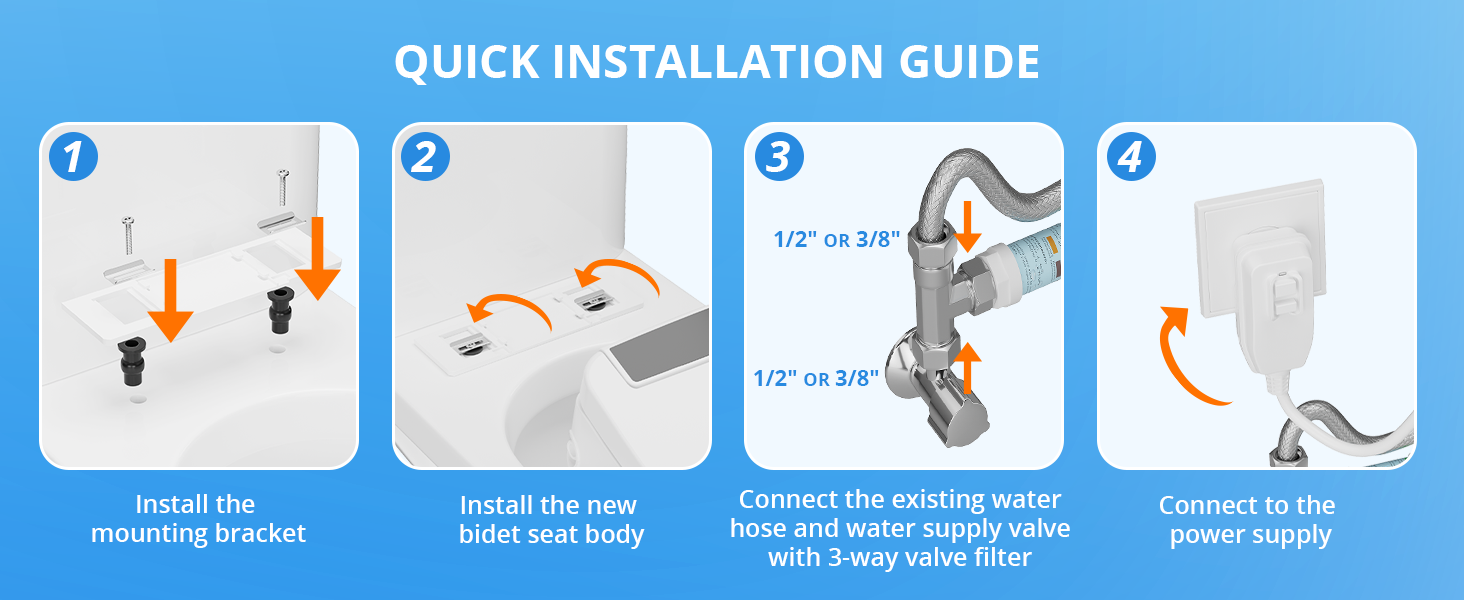 QUICK INSTALLATION GUIDE

1

Install the mounting bracket

2

Install the new bidet seat body

3

1/2" OR 3/8"

1/2" OR 3/8"

Connect the existing water hose and water supply valve with 3-way valve filter

4

Connect to the power supply