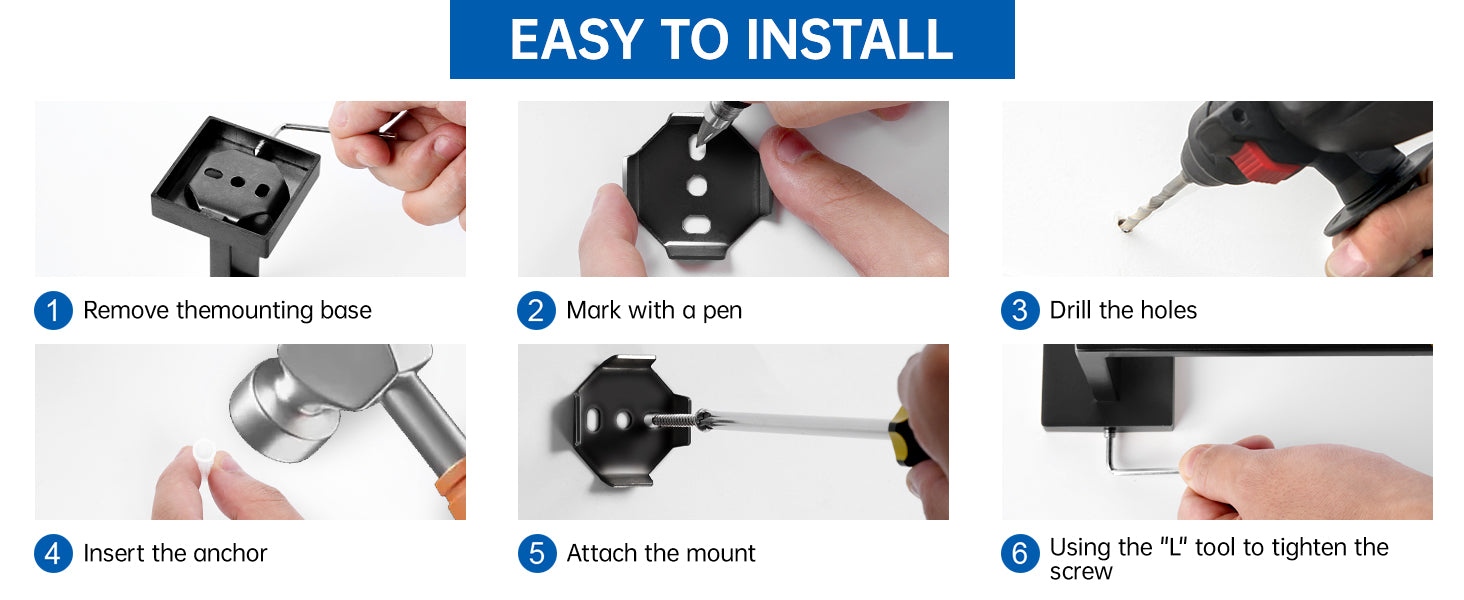 EASY TO INSTALL

1 Remove themounting base

2 Mark with a pen

3 Drill the holes

4 Insert the anchor

5 Attach the mount

6 Using the "L" tool to tighten the screw