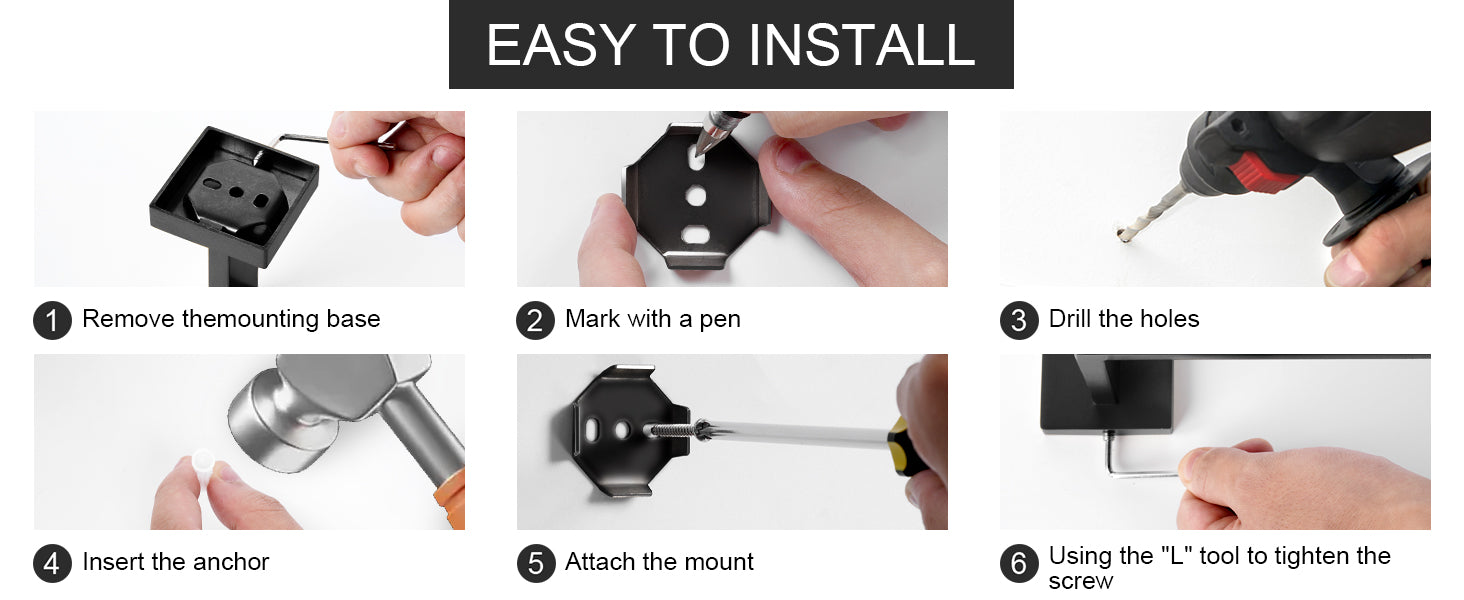 EASY TO INSTALL

1 Remove themounting base

2 Mark with a pen

3 Drill the holes

4 Insert the anchor

5 Attach the mount

6 Using the "L" tool to tighten the screw