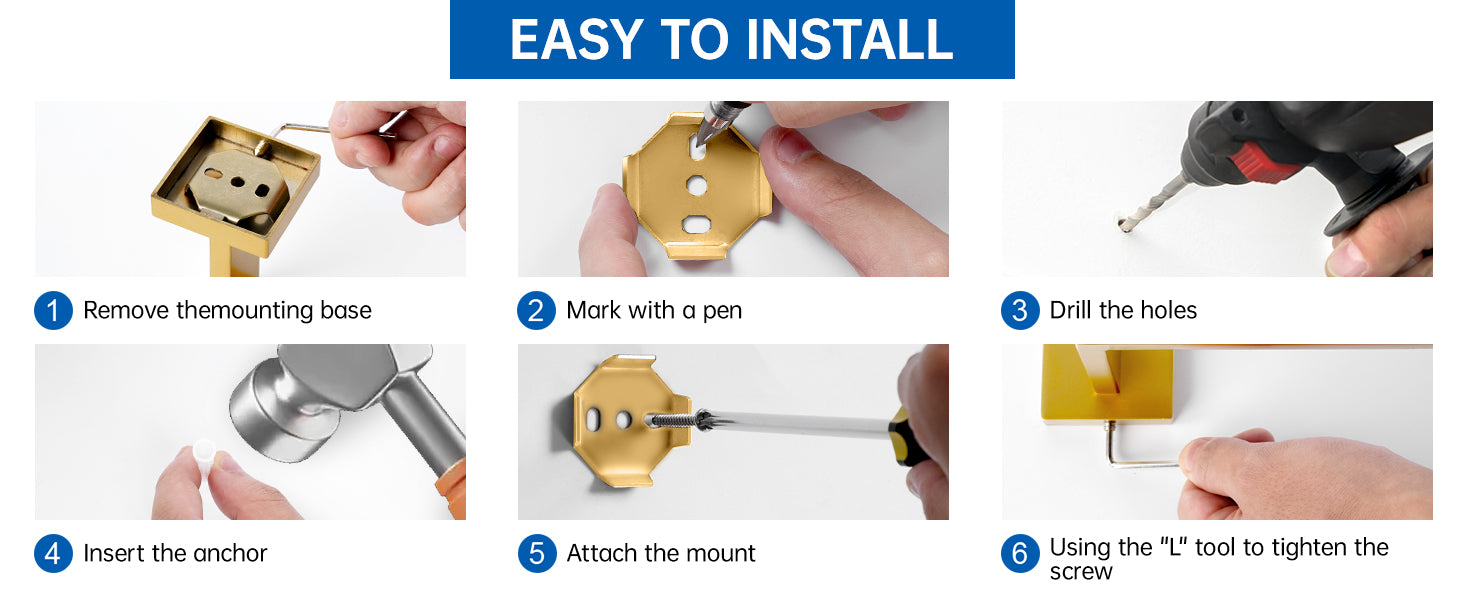 EASY TO INSTALL

1 Remove themounting base

2 Mark with a pen

3 Drill the holes

4 Insert the anchor

5 Attach the mount

6 Using the "L" tool to tighten the screw