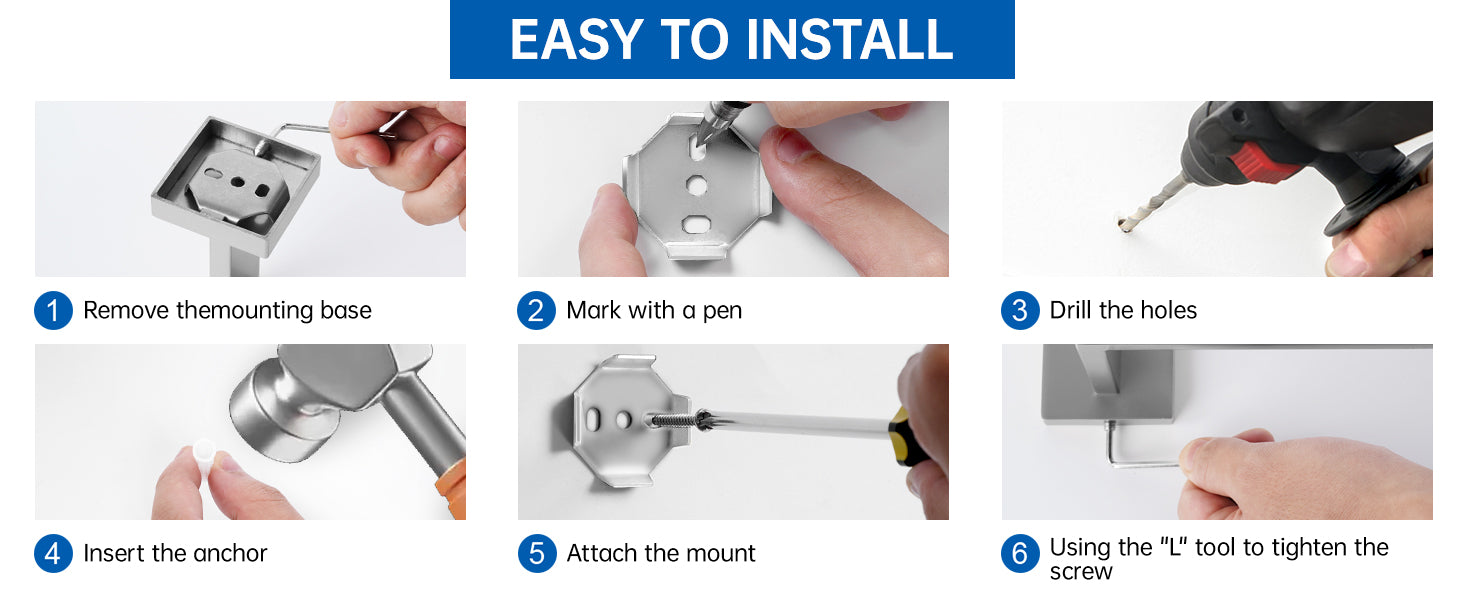 EASY TO INSTALL

1 Remove themounting base

2 Mark with a pen

3 Drill the holes

4 Insert the anchor

5 Attach the mount

6 Using the "L" tool to tighten the screw