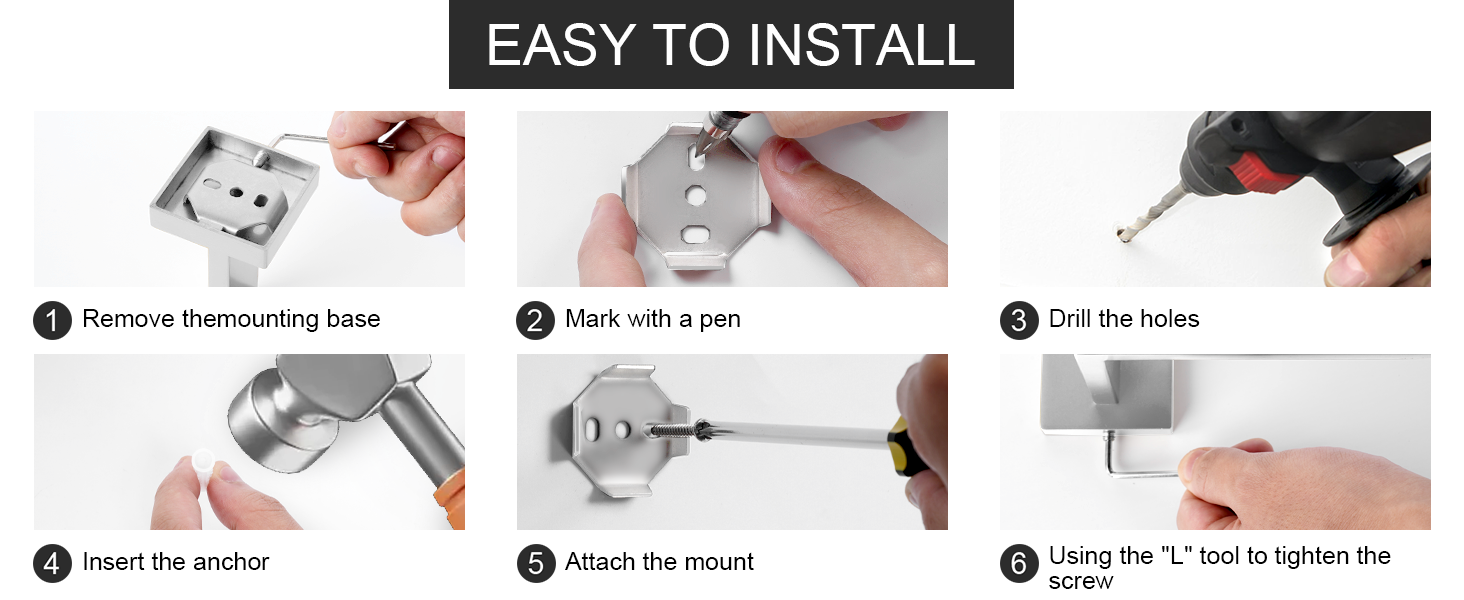 EASY TO INSTALL

1 Remove themounting base

2 Mark with a pen

3 Drill the holes

4 Insert the anchor

5 Attach the mount

6 Using the "L" tool to tighten the screw