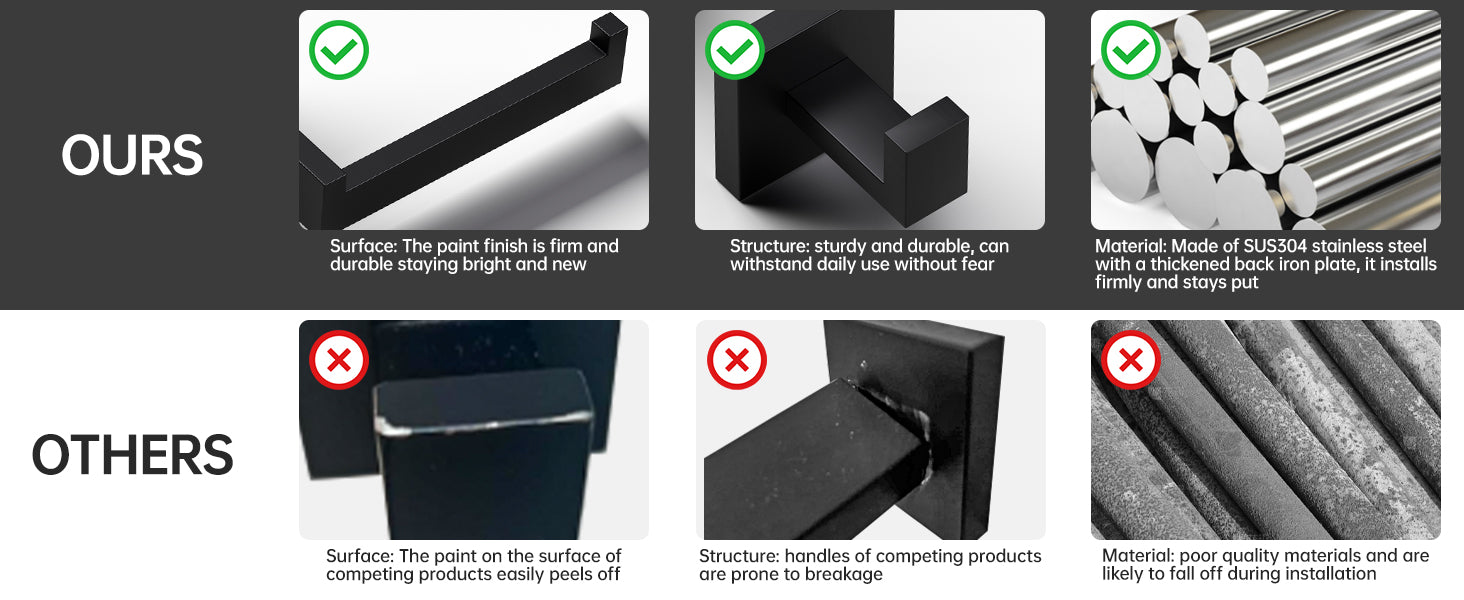 OURS

Surface: The paint finish is firm and durable staying bright and new

Structure: sturdy and durable, can withstand daily use without fear

Material: Made of SUS304 stainless steel with a thickened back iron plate, it installs firmly and stays put

OTHERS

Surface: The paint on the surface of competing products easily peels off

Structure: handles of competing products are prone to breakage

Material: poor quality materials and are likely to fall off during installation