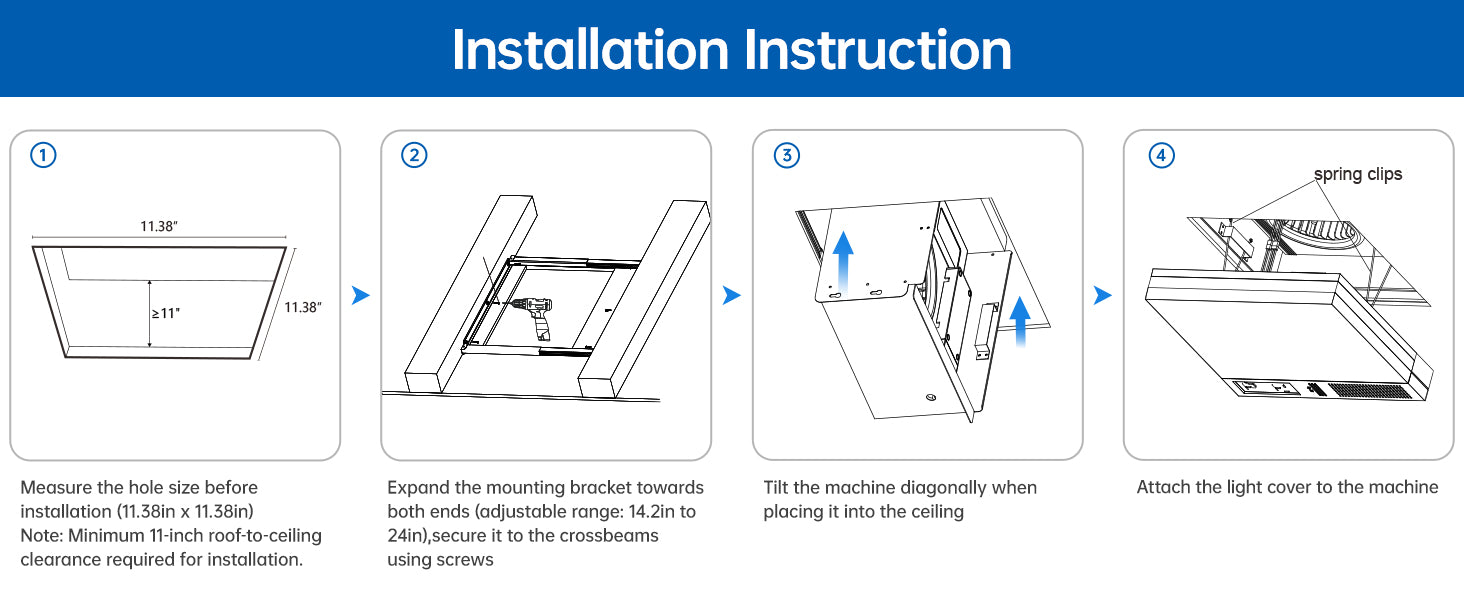 Installation Instruction

1

11.38"

≥11"

11.38"

Measure the hole size before installation (11.38in x 11.38in)
Note: Minimum 11-inch roof-to-ceiling clearance required for installation.

2

Expand the mounting bracket towards both ends (adjustable range: 14.2in to 24in),secure it to the crossbeams using screws

3

Tilt the machine diagonally when placing it into the ceiling

4

spring clips

Attach the light cover to the machine